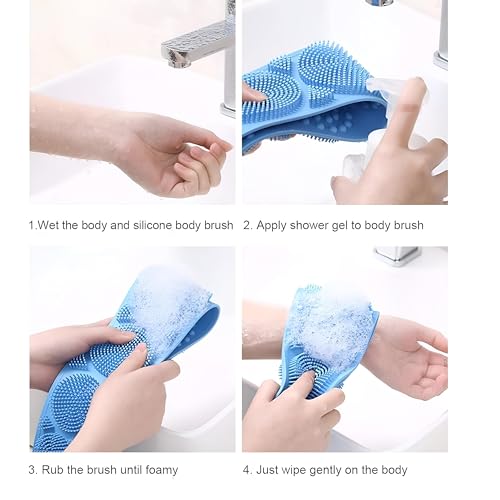 1.Wet the body and silicone body brush

2. Apply shower gel to body brush

3. Rub the brush until foamy

4. Just wipe gently on the body