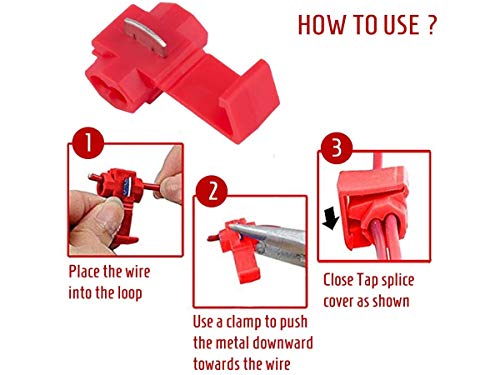 HOW TO USE ?

1

Place the wire into the loop

2

Use a clamp to push the metal downward towards the wire

3

Close Tap splice cover as shown