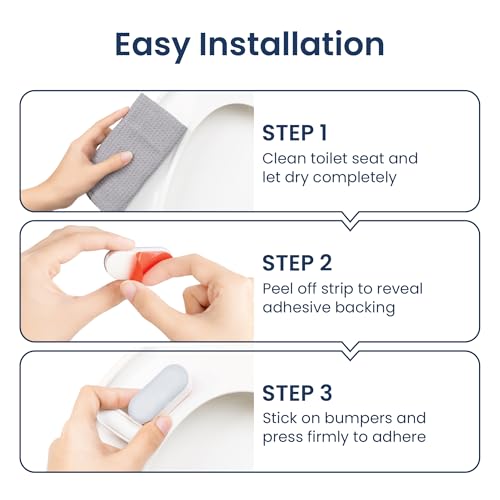 Easy Installation

STEP 1
Clean toilet seat and let dry completely

STEP 2
Peel off strip to reveal adhesive backing

STEP 3
Stick on bumpers and press firmly to adhere