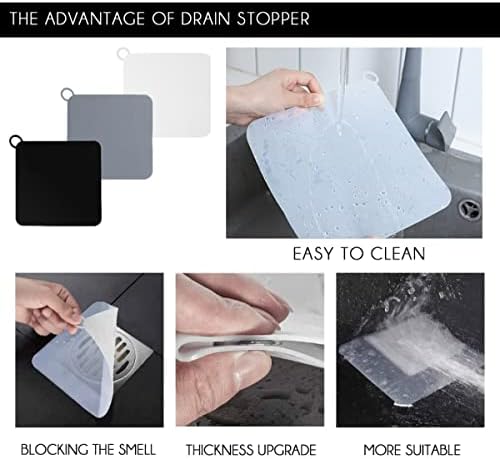 THE ADVANTAGE OF DRAIN STOPPER

EASY TO CLEAN

BLOCKING THE SMELL

THICKNESS UPGRADE

MORE SUITABLE