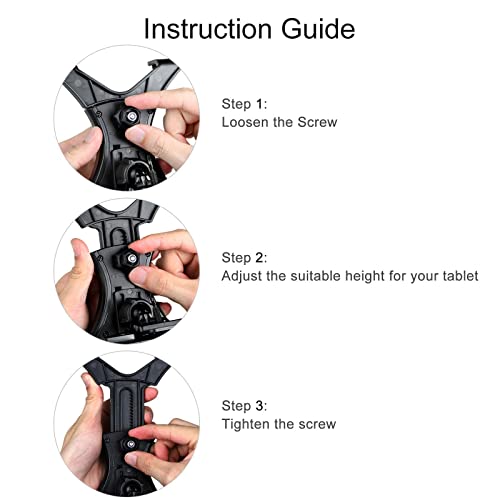 Instruction Guide

Step 1:
Loosen the Screw

Step 2:
Adjust the suitable height for your tablet

Step 3:
Tighten the screw