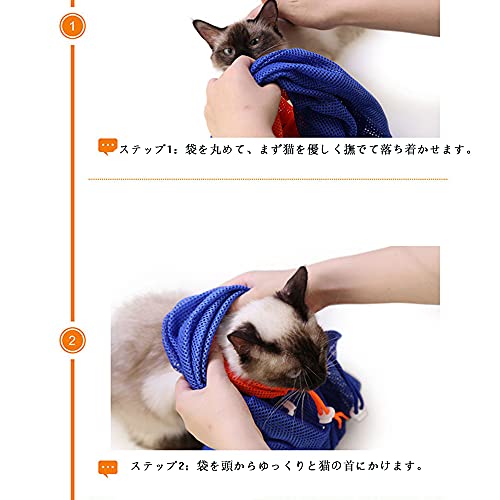 1

ステップ1：袋を丸めて、まず猫を優しく撫でて落ち着かせます。

2

ステップ2：袋を頭からゆっくりと猫の首にかけます。