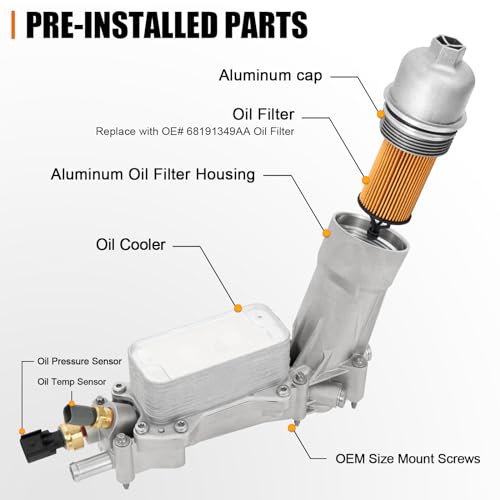 PRE-INSTALLED PARTS

Aluminum cap

Oil Filter
Replace with OE# 68191349AA Oil Filter

Aluminum Oil Filter Housing

Oil Cooler

Oil Pressure Sensor

Oil Temp Sensor

OEM Size Mount Screws