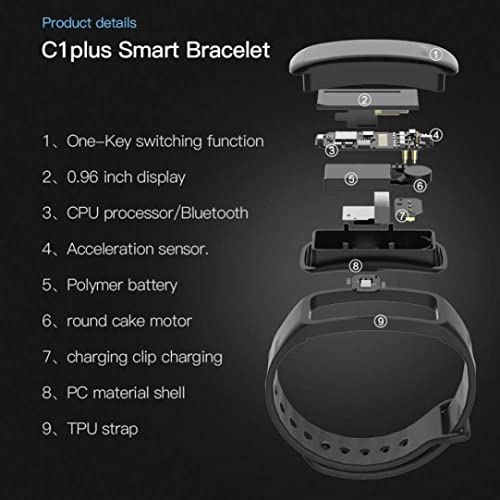 Product details

C1plus Smart Bracelet

1、One-Key switching function

2、0.96 inch display

3、CPU processor/Bluetooth

4、Acceleration sensor.

5、Polymer battery

6、round cake motor

7、charging clip charging

8、PC material shell

9、TPU strap

①
②
③
④
⑤
⑥
⑦
⑧
⑨