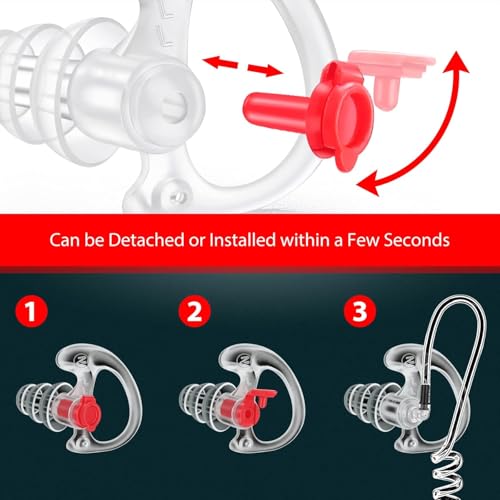 Can be Detached or Installed within a Few Seconds

1

2

3