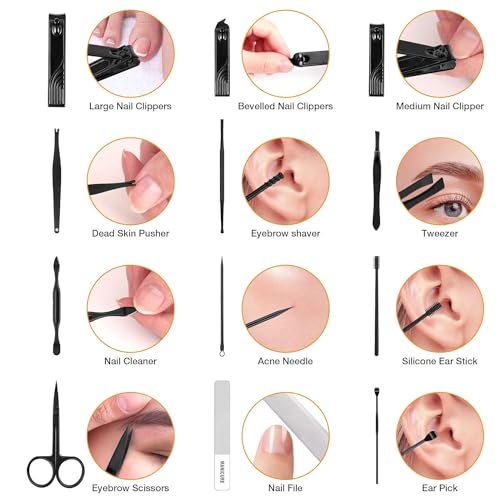 Large Nail Clippers

Bevelled Nail Clippers

Medium Nail Clipper

Dead Skin Pusher

Eyebrow shaver

Tweezer

Nail Cleaner

Acne Needle

Silicone Ear Stick

Eyebrow Scissors

MANICURE

Nail File

Ear Pick