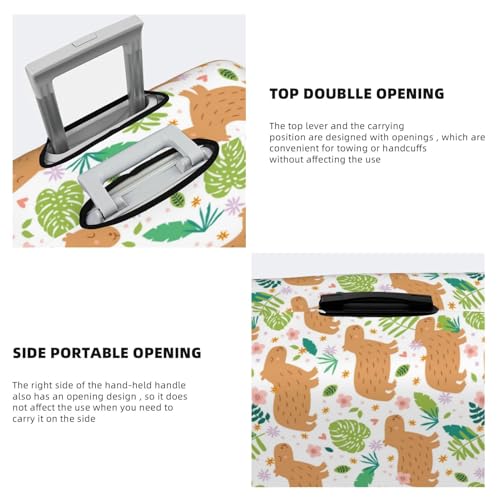 TOP DOUBLLE OPENING

The top lever and the carrying position are designed with openings , which are convenient for towing or handcuffs without affecting the use

SIDE PORTABLE OPENING

The right side of the hand-held handle also has an opening design , so it does not affect the use when you need to carry it on the side