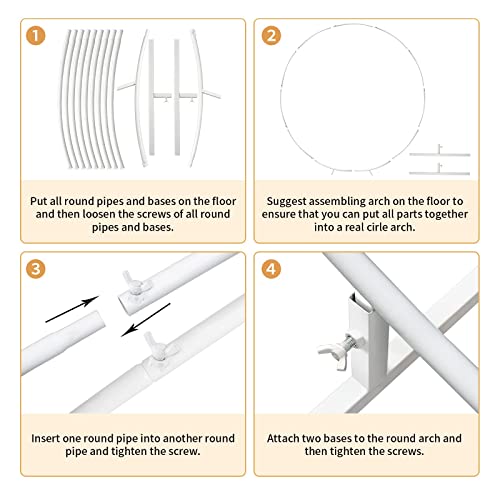 1

Put all round pipes and bases on the floor and then loosen the screws of all round pipes and bases.

2

Suggest assembling arch on the floor to ensure that you can put all parts together into a real cirle arch.

3

Insert one round pipe into another round pipe and tighten the screw.

4

Attach two bases to the round arch and then tighten the screws.