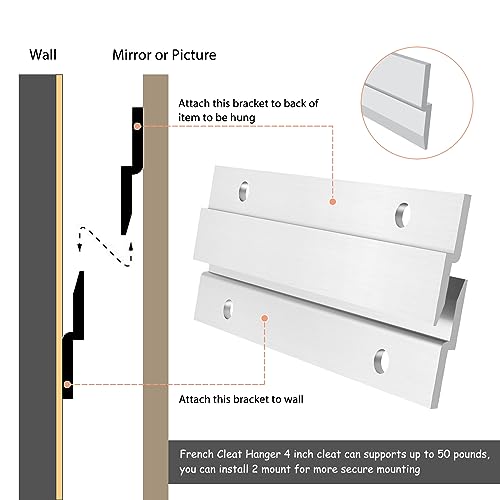 Wall

Mirror or Picture

Attach this bracket to back of item to be hung

Attach this bracket to wall

French Cleat Hanger 4 inch cleat can supports up to 50 pounds, you can install 2 mount for more secure mounting