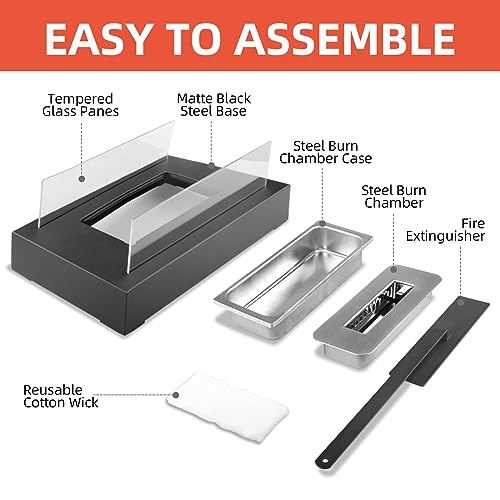 EASY TO ASSEMBLE

Tempered Glass Panes

Matte Black Steel Base

Steel Burn Chamber Case

Steel Burn Chamber

Fire Extinguisher

Reusable Cotton Wick