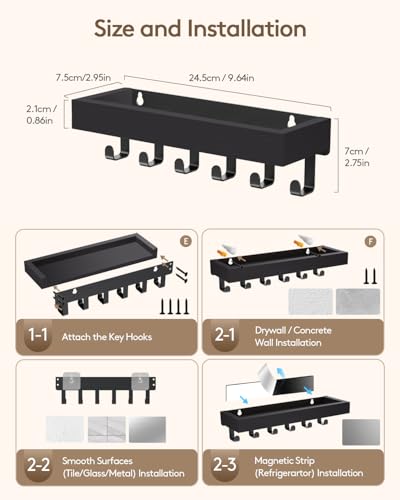 Size and Installation

7.5cm/2.95in

24.5cm / 9.64in

2.1cm / 0.86in

7cm / 2.75in

E

1-1 Attach the Key Hooks

F

2-1 Drywall / Concrete Wall Installation

2-2 Smooth Surfaces (Tile/Glass/Metal) Installation

2-3 Magnetic Strip (Refrigerartor) Installation