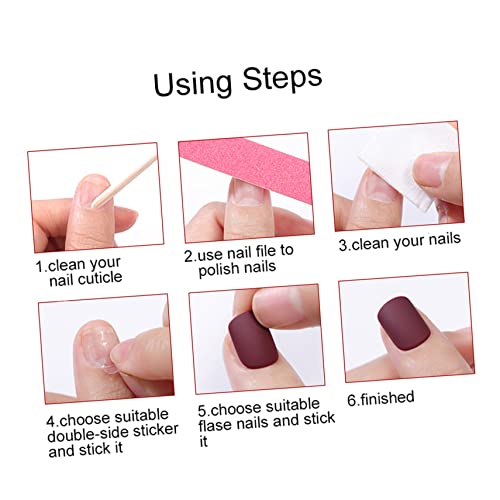 Using Steps

1.clean your nail cuticle

2.use nail file to polish nails

3.clean your nails

4.choose suitable double-side sticker and stick it

5.choose suitable flase nails and stick it

6.finished