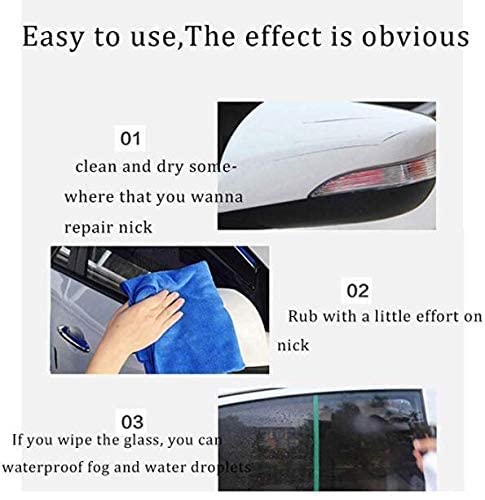 Easy to use,The effect is obvious

01

clean and dry somewhere that you wanna repair nick

02

Rub with a little effort on nick

03

If you wipe the glass, you can waterproof fog and water droplets