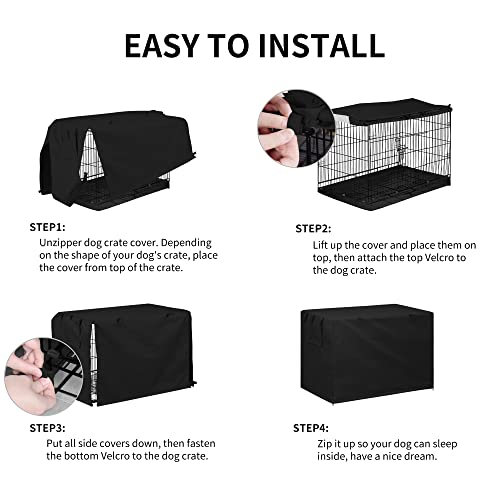 EASY TO INSTALL

STEP1:
Unzipper dog crate cover. Depending on the shape of your dog's crate, place the cover from top of the crate.

STEP2:
Lift up the cover and place them on top, then attach the top Velcro to the dog crate.

STEP3:
Put all side covers down, then fasten the bottom Velcro to the dog crate.

STEP4:
Zip it up so your dog can sleep inside, have a nice dream.