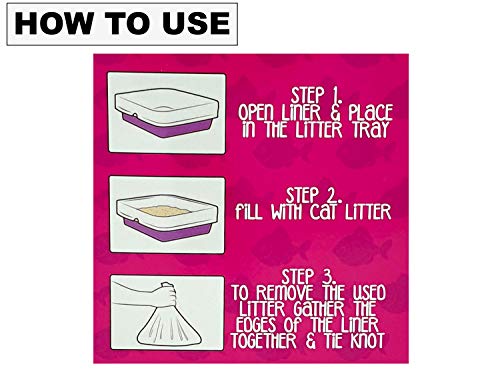 HOW TO USE

STEP 1.
OPEN LINER & PLACE IN THE LITTER TRAY

STEP 2.
FILL WITH CAT LITTER

STEP 3.
TO REMOVE THE USED LITTER GATHER THE EDGES OF THE LINER TOGETHER & TIE KNOT