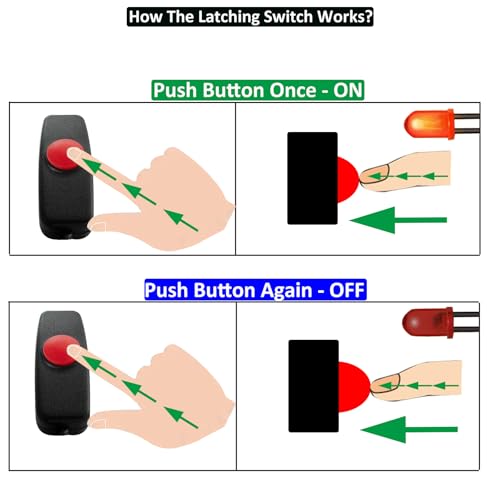 How The Latching Switch Works?

Push Button Once - ON

Push Button Again - OFF