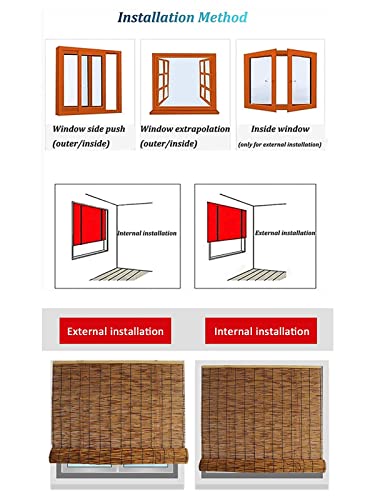 Installation Method

Window side push (outer/inside)

Window extrapolation (outer/inside)

Inside window (only for external installation)

Internal installation

External installation

External installation

Internal installation