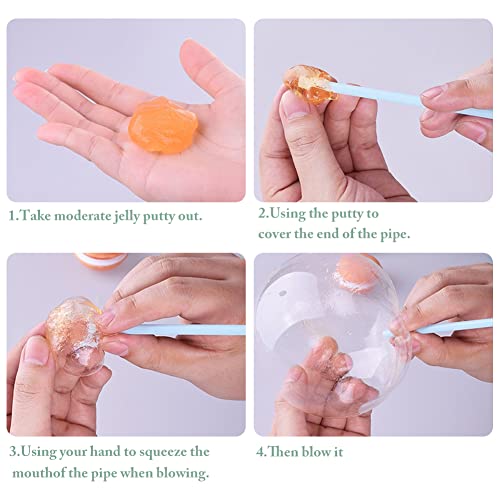 1.Take moderate jelly putty out.

2.Using the putty to cover the end of the pipe.

3.Using your hand to squeeze the mouthof the pipe when blowing.

4.Then blow it