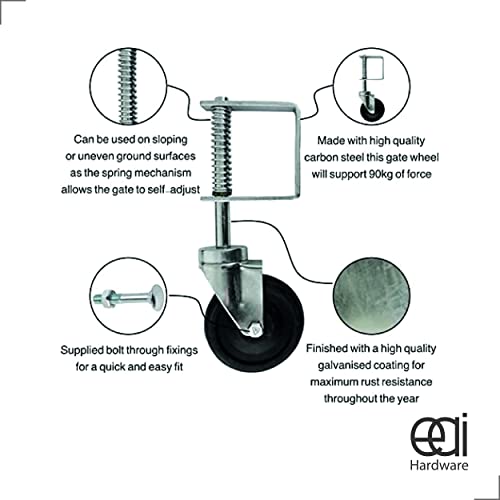 Can be used on sloping or uneven ground surfaces as the spring mechanism allows the gate to self-adjust

Made with high quality carbon steel this gate wheel will support 90kg of force

Supplied bolt through fixings for a quick and easy fit

Finished with a high quality galvanised coating for maximum rust resistance throughout the year

eai
Hardware