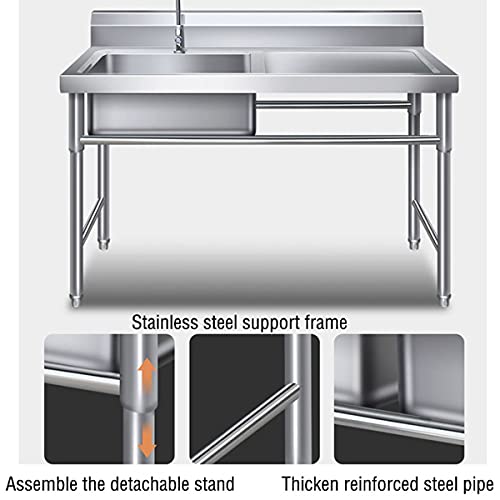 Stainless steel support frame

Assemble the detachable stand

Thicken reinforced steel pipe