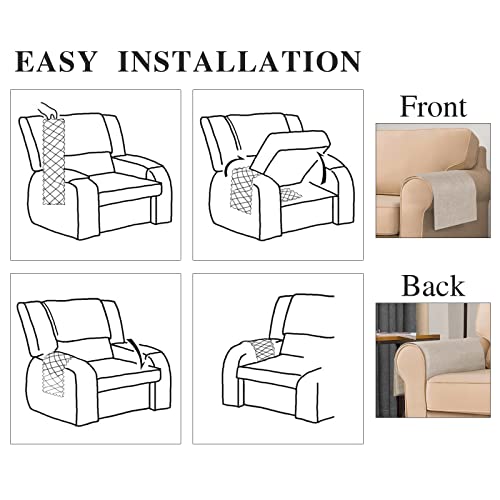 EASY INSTALLATION

Front

Back