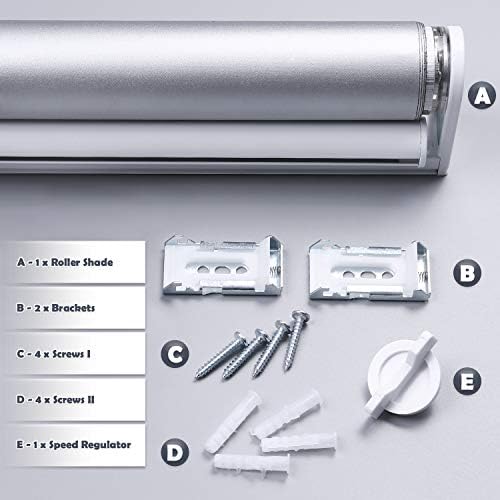 A

A - 1 x Roller Shade

B - 2 x Brackets

C - 4 x Screws I

D - 4 x Screws II

E - 1 x Speed Regulator

B

C

E

D