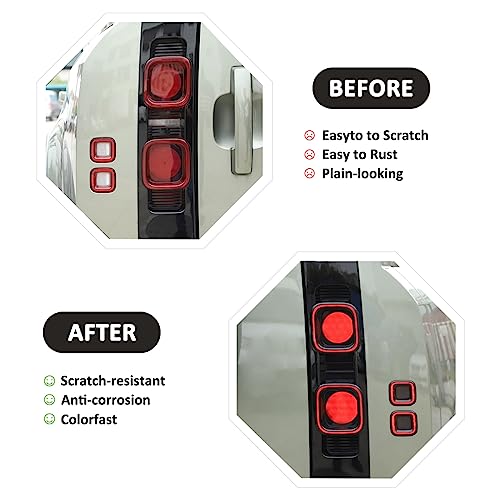 BEFORE

☹ Easyto to Scratch
☹ Easy to Rust
☹ Plain-looking

AFTER

☺ Scratch-resistant
☺ Anti-corrosion
☺ Colorfast