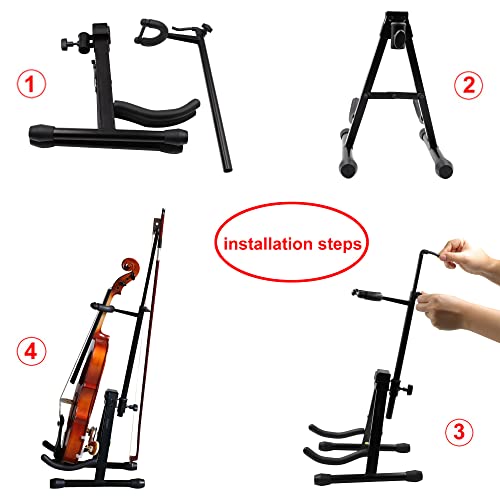 1

2

installation steps

4

3