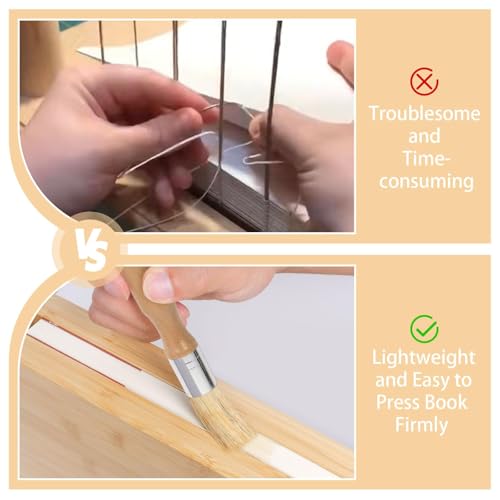 Troublesome and Time-consuming

VS

Lightweight and Easy to Press Book Firmly