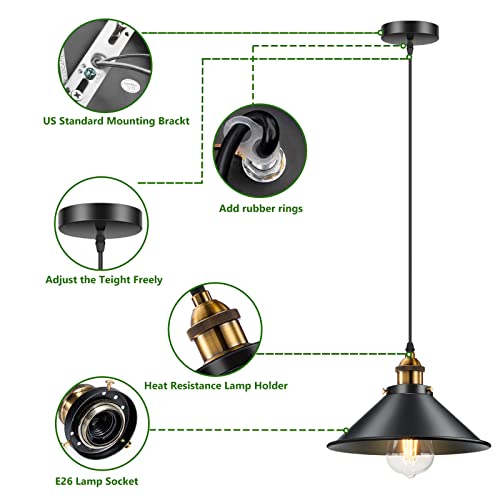 US Standard Mounting Brackt

Add rubber rings

Adjust the Teight Freely

Heat Resistance Lamp Holder

E26 Lamp Socket