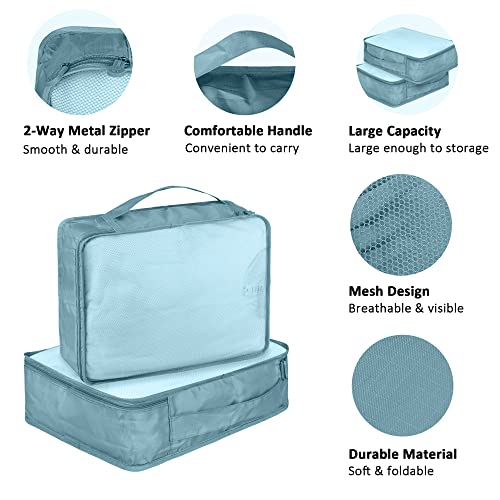 2-Way Metal Zipper
Smooth & durable

Comfortable Handle
Convenient to carry

Large Capacity
Large enough to storage

Mesh Design
Breathable & visible

Durable Material
Soft & foldable