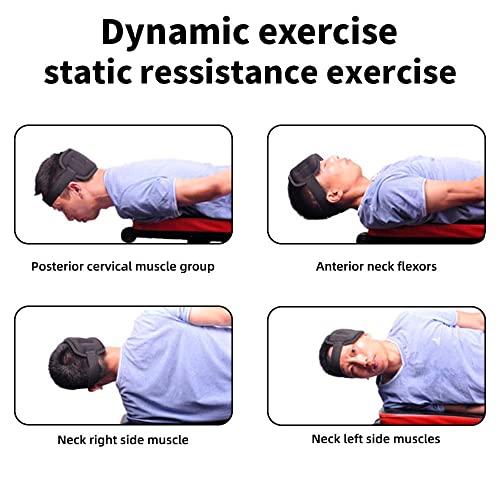 Dynamic exercise
static ressistance exercise

Posterior cervical muscle group

Anterior neck flexors

Neck right side muscle

Neck left side muscles