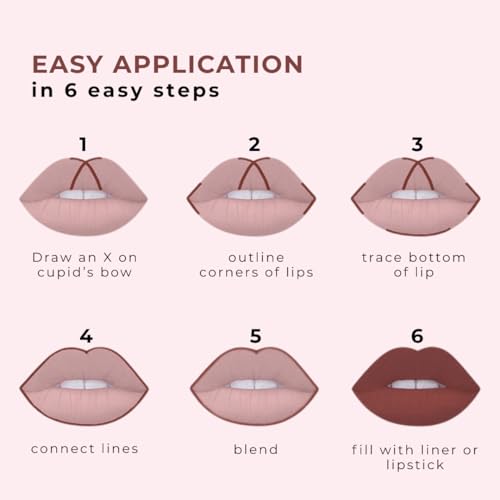 EASY APPLICATION
in 6 easy steps

1
Draw an X on cupid's bow

2
outline corners of lips

3
trace bottom of lip

4
connect lines

5
blend

6
fill with liner or lipstick