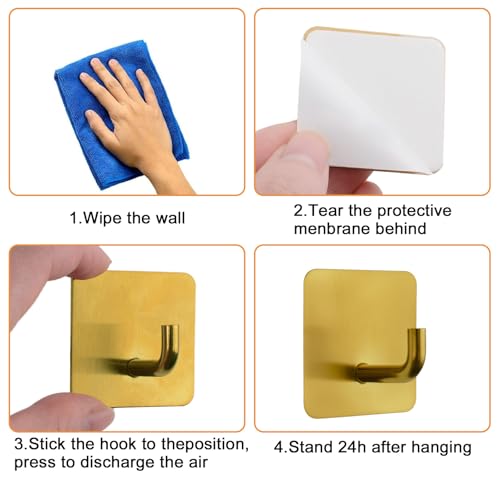 1.Wipe the wall

2.Tear the protective menbrane behind

3.Stick the hook to theposition, press to discharge the air

4.Stand 24h after hanging