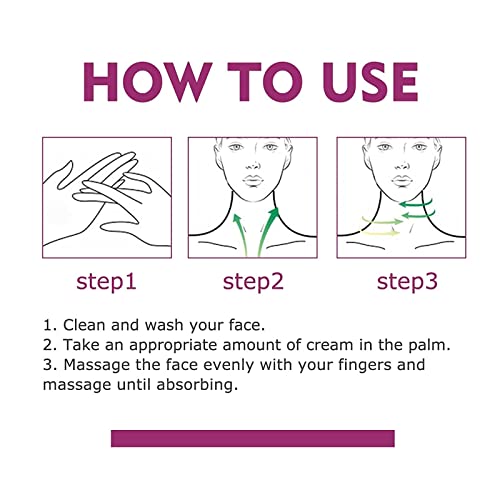 HOW TO USE

step1

step2

step3

1. Clean and wash your face.
2. Take an appropriate amount of cream in the palm.
3. Massage the face evenly with your fingers and massage until absorbing.