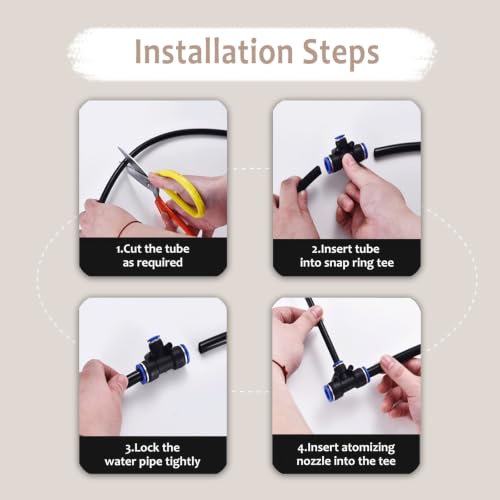 Installation Steps

1.Cut the tube as required

2.Insert tube into snap ring tee

3.Lock the water pipe tightly

4.Insert atomizing nozzle into the tee