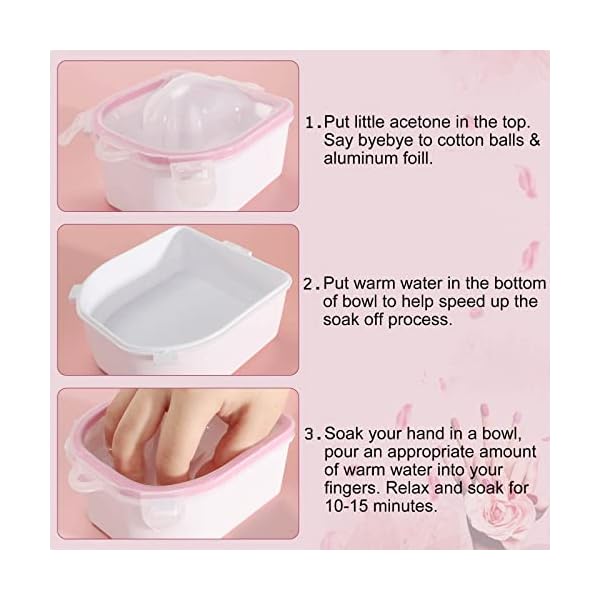 1. Put little acetone in the top. Say byebye to cotton balls & aluminum foill.

2. Put warm water in the bottom of bowl to help speed up the soak off process.

3. Soak your hand in a bowl, pour an appropriate amount of warm water into your fingers. Relax and soak for 10-15 minutes.