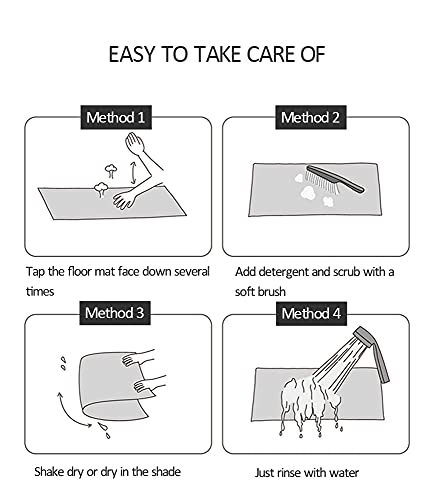 EASY TO TAKE CARE OF

Method 1

Tap the floor mat face down several times

Method 2

Add detergent and scrub with a soft brush

Method 3

Shake dry or dry in the shade

Method 4

Just rinse with water