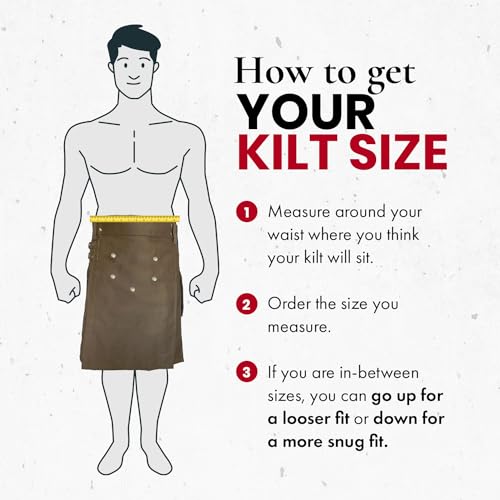 How to get
YOUR
KILT SIZE

1 Measure around your waist where you think your kilt will sit.

2 Order the size you measure.

3 If you are in-between sizes, you can go up for a looser fit or down for a more snug fit.