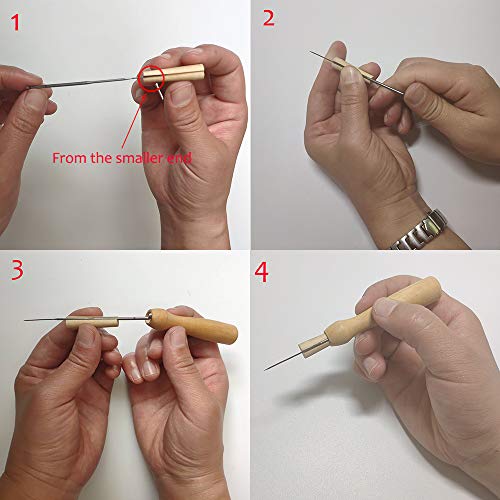 1

From the smaller end

2

3

4