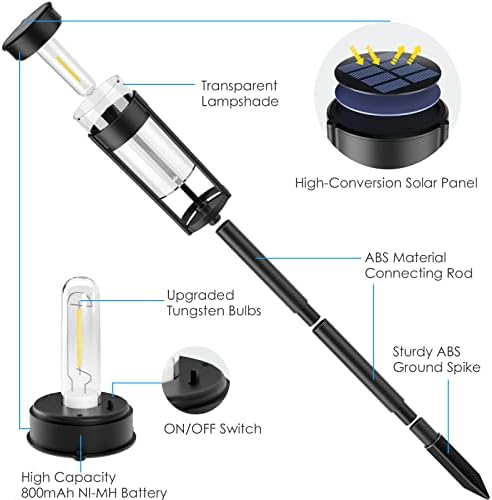 Transparent Lampshade

High-Conversion Solar Panel

ABS Material Connecting Rod

Upgraded Tungsten Bulbs

Sturdy ABS Ground Spike

ON/OFF Switch

High Capacity 800mAh NI-MH Battery