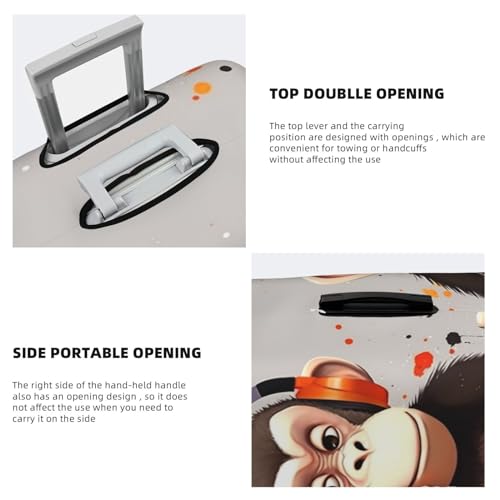 TOP DOUBLLE OPENING

The top lever and the carrying position are designed with openings , which are convenient for towing or handcuffs without affecting the use

SIDE PORTABLE OPENING

The right side of the hand-held handle also has an opening design , so it does not affect the use when you need to carry it on the side