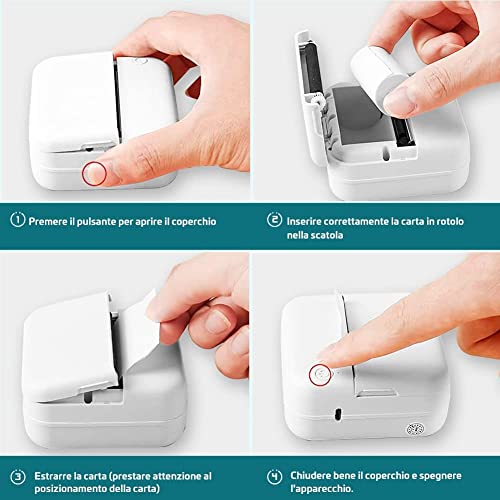 ① Premere il pulsante per aprire il coperchio

② Inserire correttamente la carta in rotolo nella scatola

③ Estrarre la carta (prestare attenzione al posizionamento della carta)

④ Chiudere bene il coperchio e spegnere l'apparecchio.