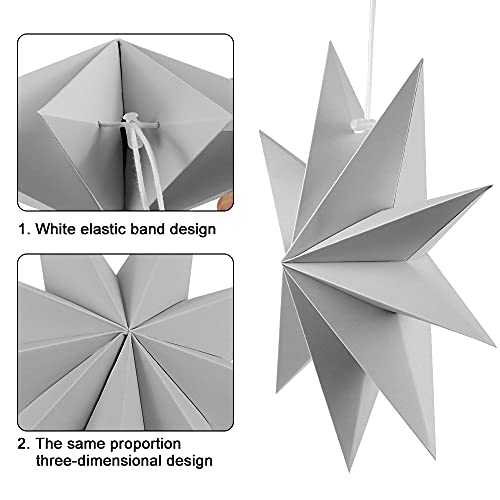 1. White elastic band design

2. The same proportion three-dimensional design