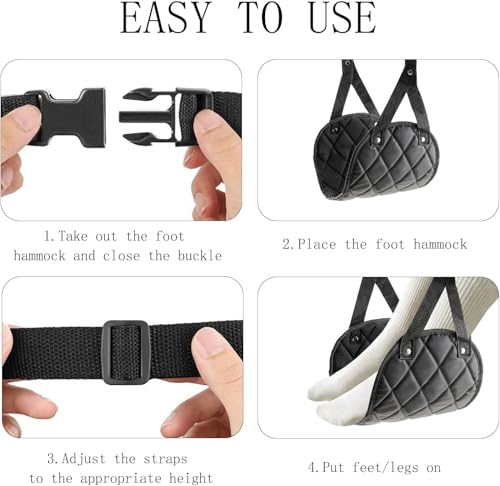 EASY TO USE

1.Take out the foot hammock and close the buckle

2.Place the foot hammock

3.Adjust the straps to the appropriate height

4.Put feet/legs on