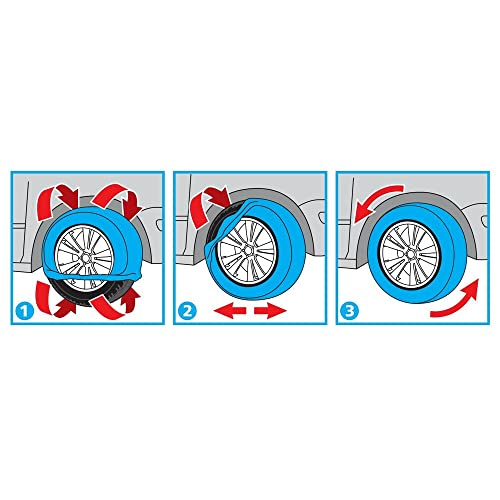 1

2

3