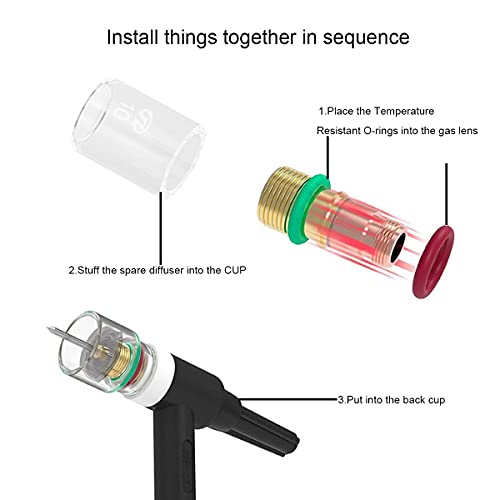 Install things together in sequence

10

1.Place the Temperature Resistant O-rings into the gas lens

2.Stuff the spare diffuser into the CUP

3.Put into the back cup