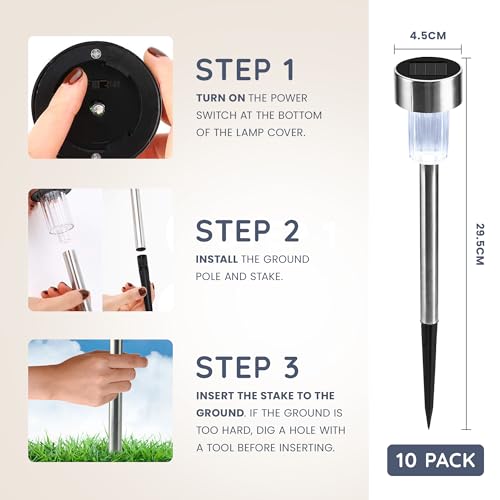 STEP 1

TURN ON THE POWER SWITCH AT THE BOTTOM OF THE LAMP COVER.

STEP 2

INSTALL THE GROUND POLE AND STAKE.

STEP 3

INSERT THE STAKE TO THE GROUND. IF THE GROUND IS TOO HARD, DIG A HOLE WITH A TOOL BEFORE INSERTING.

4.5CM

29.5CM

10 PACK