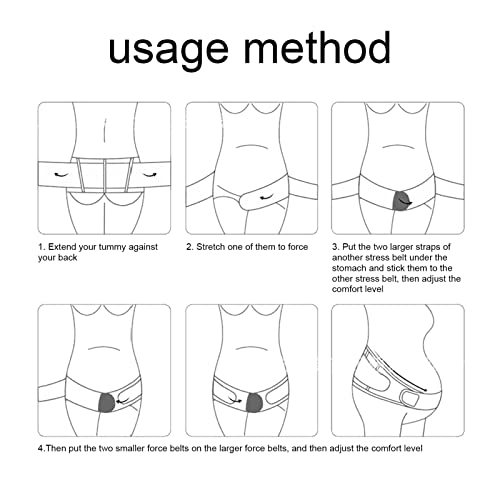 usage method

1. Extend your tummy against your back

2. Stretch one of them to force

3. Put the two larger straps of another stress belt under the stomach and stick them to the other stress belt, then adjust the comfort level

4.Then put the two smaller force belts on the larger force belts, and then adjust the comfort level