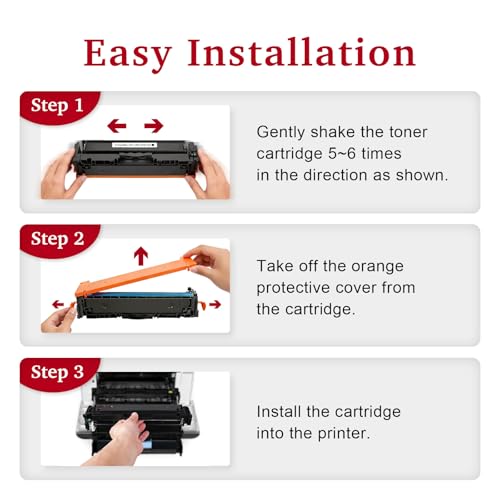 Easy Installation

Step 1

Gently shake the toner cartridge 5~6 times in the direction as shown.

Step 2

Take off the orange protective cover from the cartridge.

Step 3

Install the cartridge into the printer.